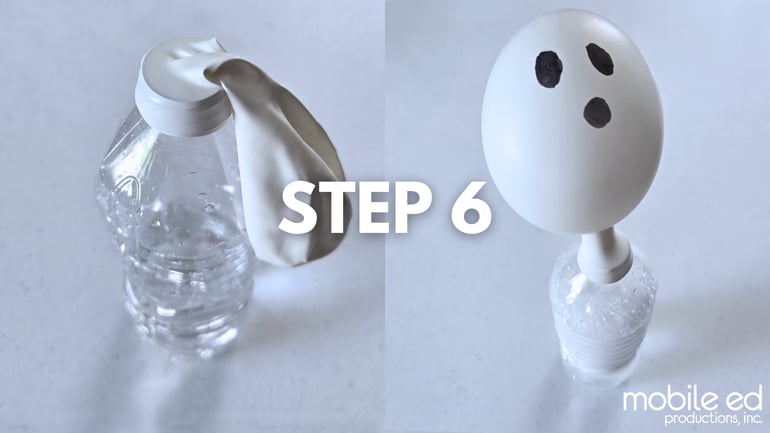 STEP 6

mobile ed
productions, inc.